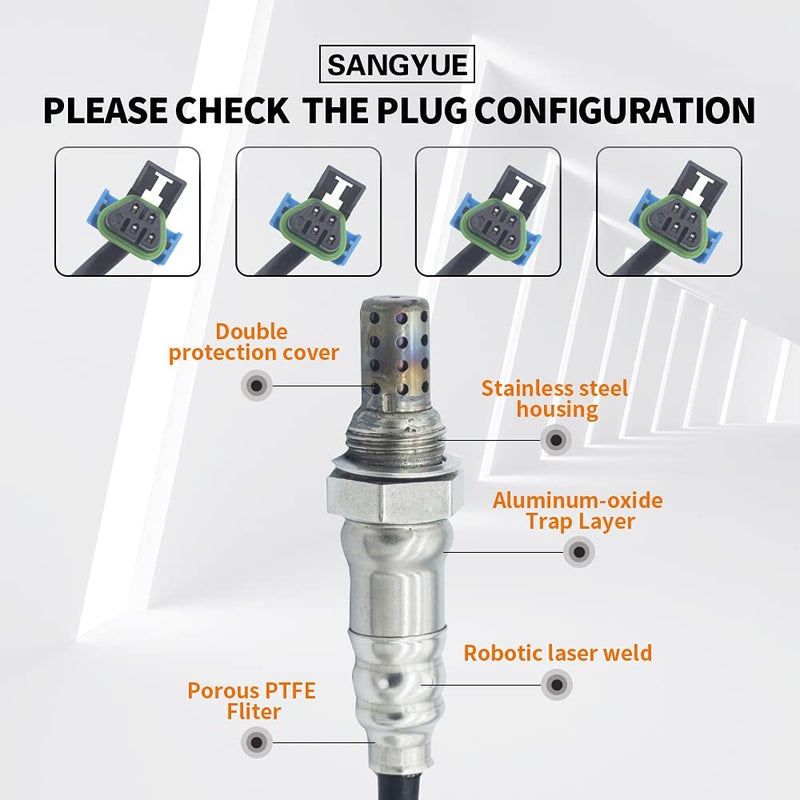 SANGYUE

PLEASE CHECK THE PLUG CONFIGURATION

Double protection cover

Stainless steel housing

Aluminum-oxide Trap Layer

Robotic laser weld

Porous PTFE Fliter